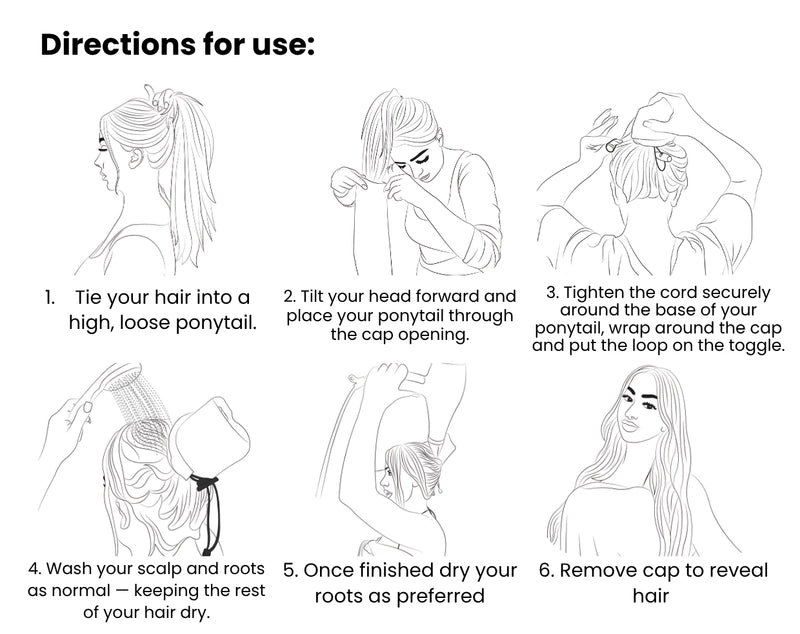 Directions for use:

1. Tie your hair into a high, loose ponytail.

2. Tilt your head forward and place your ponytail through the cap opening.

3. Tighten the cord securely around the base of your ponytail, wrap around the cap and put the loop on the toggle.

4. Wash your scalp and roots as normal — keeping the rest of your hair dry.

5. Once finished dry your roots as preferred

6. Remove cap to reveal hair